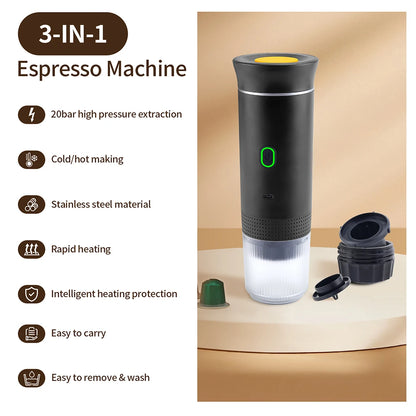 3-IN-1
Espresso Machine

20bar high pressure extraction

Cold/hot making

Stainless steel material

Rapid heating

Intelligent heating protection

Easy to carry

Easy to remove & wash